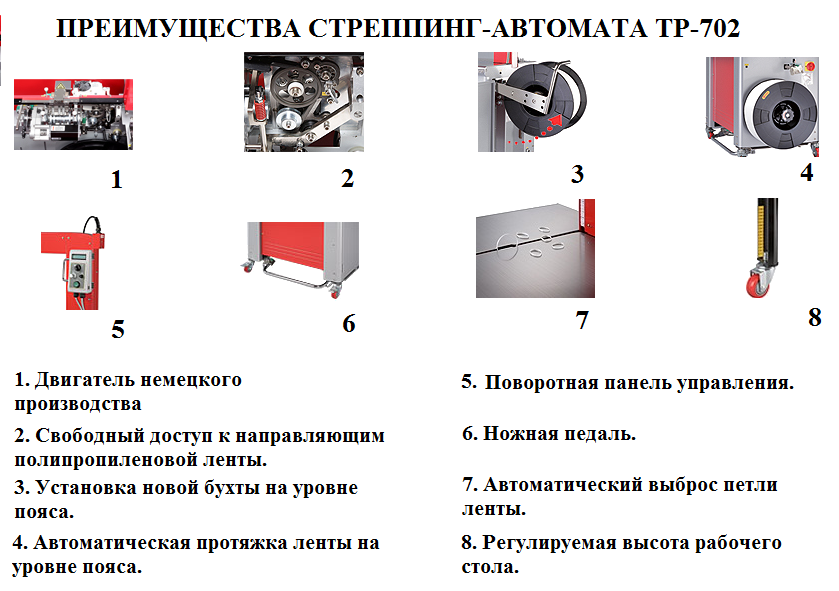 ПРЕИМУЩЕСТВА СТРЕППИНГ-АВТОМАТА ТР-702

1

2

3

4

5

6

7

8

1. Двигатель немецкого производства

2. Свободный доступ к направляющим полипропиленовой ленты.

3. Установка новой бухты на уровне пояса.

4. Автоматическая протяжка ленты на уровне пояса.

5. Поворотная панель управления.

6. Ножная педаль.

7. Автоматический выброс петли ленты.

8. Регулируемая высота рабочего стола.