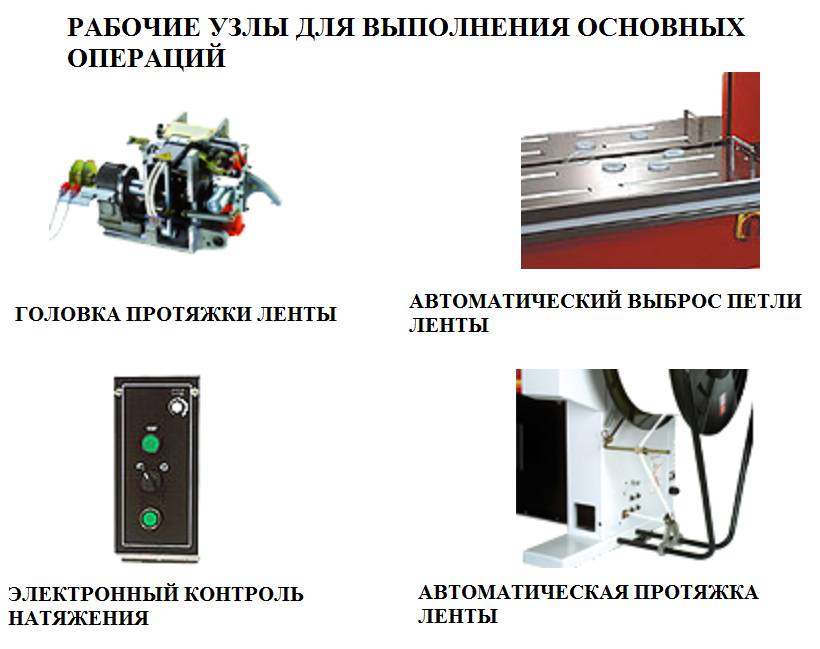 РАБОЧИЕ УЗЛЫ ДЛЯ ВЫПОЛНЕНИЯ ОСНОВНЫХ ОПЕРАЦИЙ

ГОЛОВКА ПРОТЯЖКИ ЛЕНТЫ

АВТОМАТИЧЕСКИЙ ВЫБРОС ПЕТЛИ ЛЕНТЫ

ЭЛЕКТРОННЫЙ КОНТРОЛЬ НАТЯЖЕНИЯ

АВТОМАТИЧЕСКАЯ ПРОТЯЖКА ЛЕНТЫ