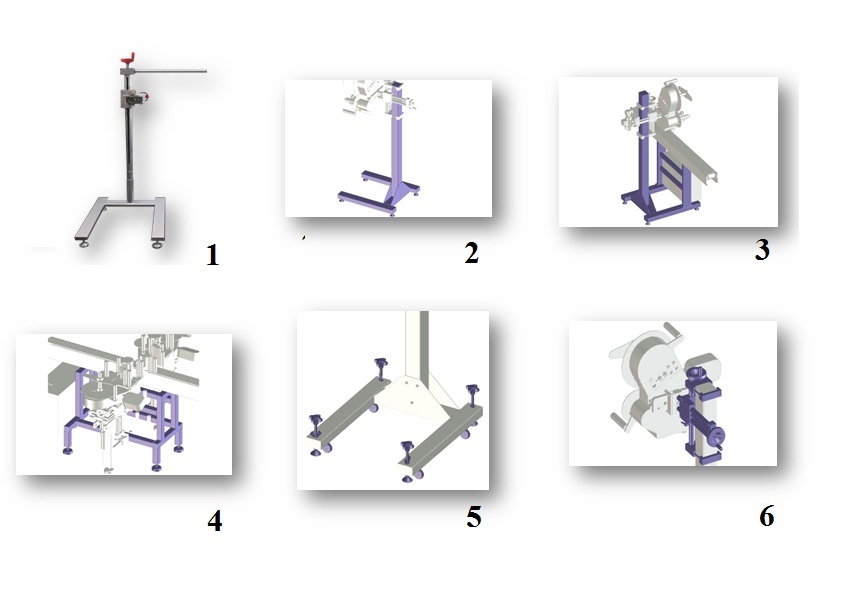 1

2

3

4

5

6