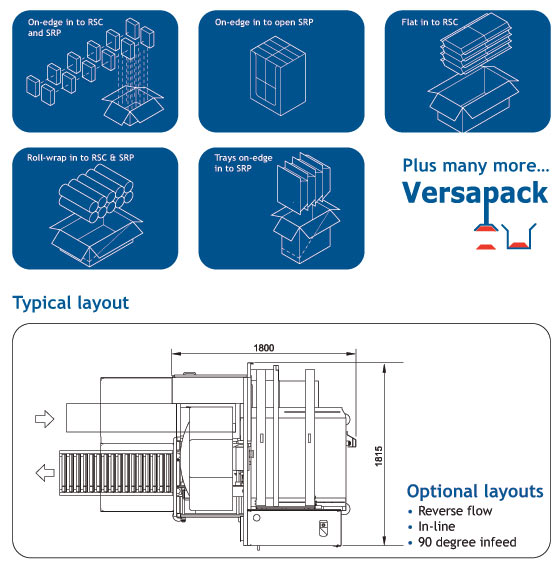 On-edge in to RSC and SRP

On-edge in to open SRP

Flat in to RSC

Roll-wrap in to RSC & SRP

Trays on-edge in to SRP

Plus many more...
Versapack

Typical layout

1800

1815

Optional layouts
• Reverse flow
• In-line
• 90 degree infeed