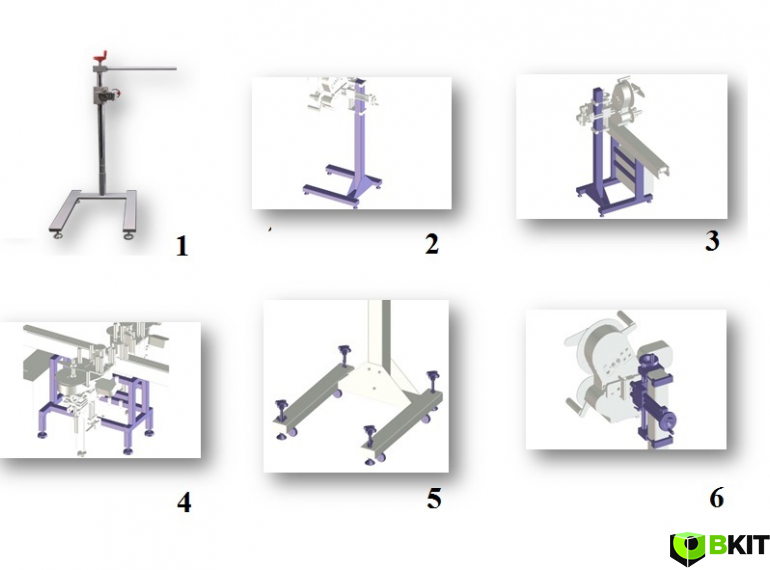 1

2

3

4

5

6

BKIT